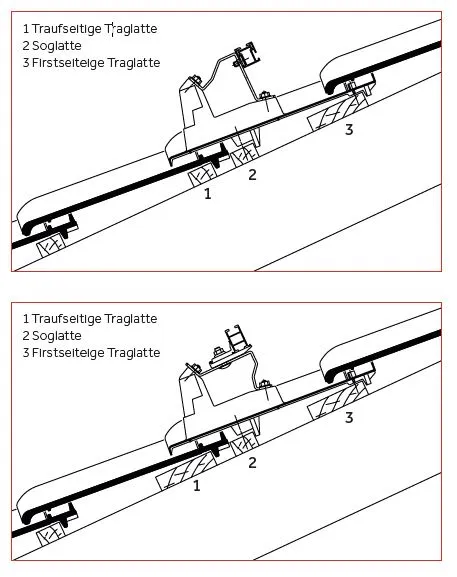 1 Traufseitige Traglatte
2 Soglatte
3 Firstseiteige Traglatte

3
2
1

1 Traufseitige Traglatte
2 Soglatte
3 Firstseiteige Traglatte

3
2
1